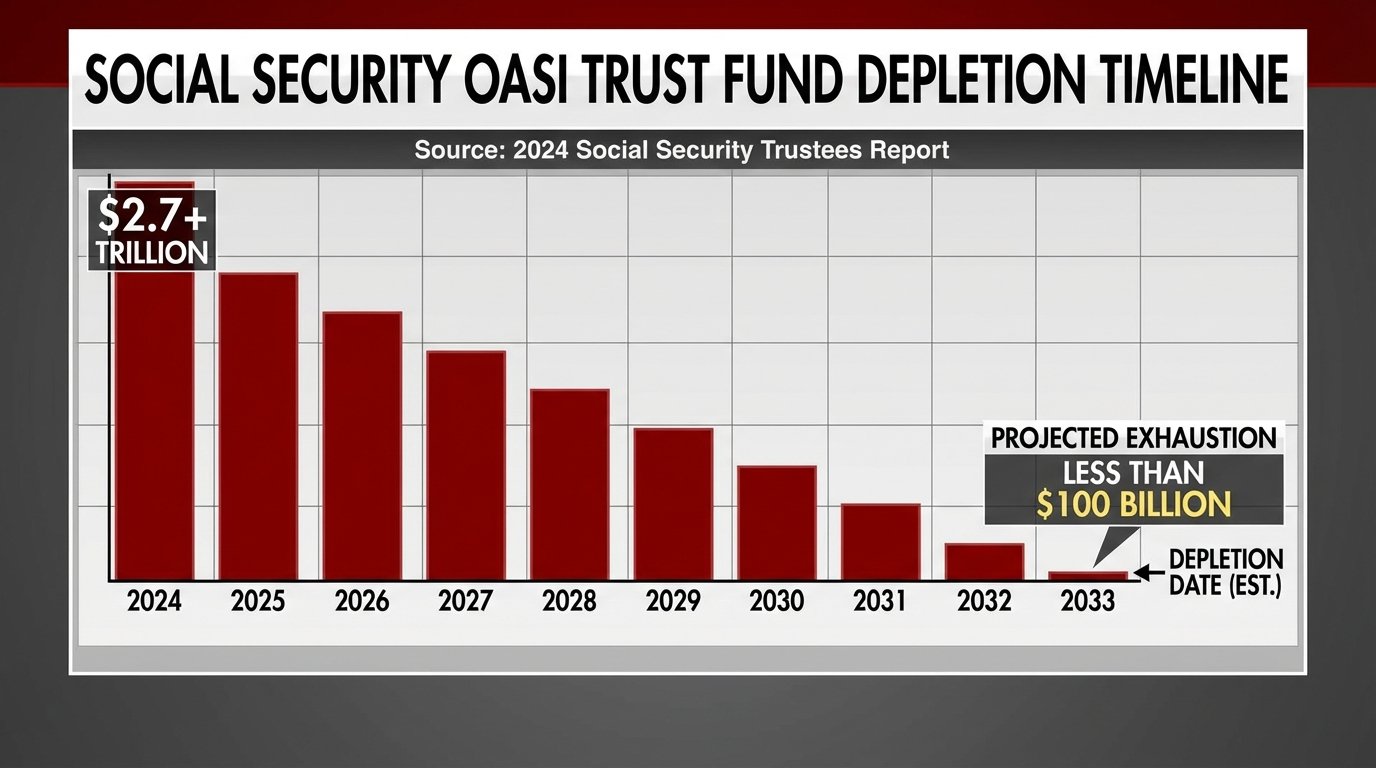 SOCIAL SECURITY OASI TRUST FUND DEPLETION TIMELINE

Source: 2024 Social Security Trustees Report

$2.7+ TRILLION

PROJECTED EXHAUSTION
LESS THAN
$100 BILLION

DEPLETION DATE (EST.)

2024 2025 2026 2027 2028 2029 2030 2031 2032 2033